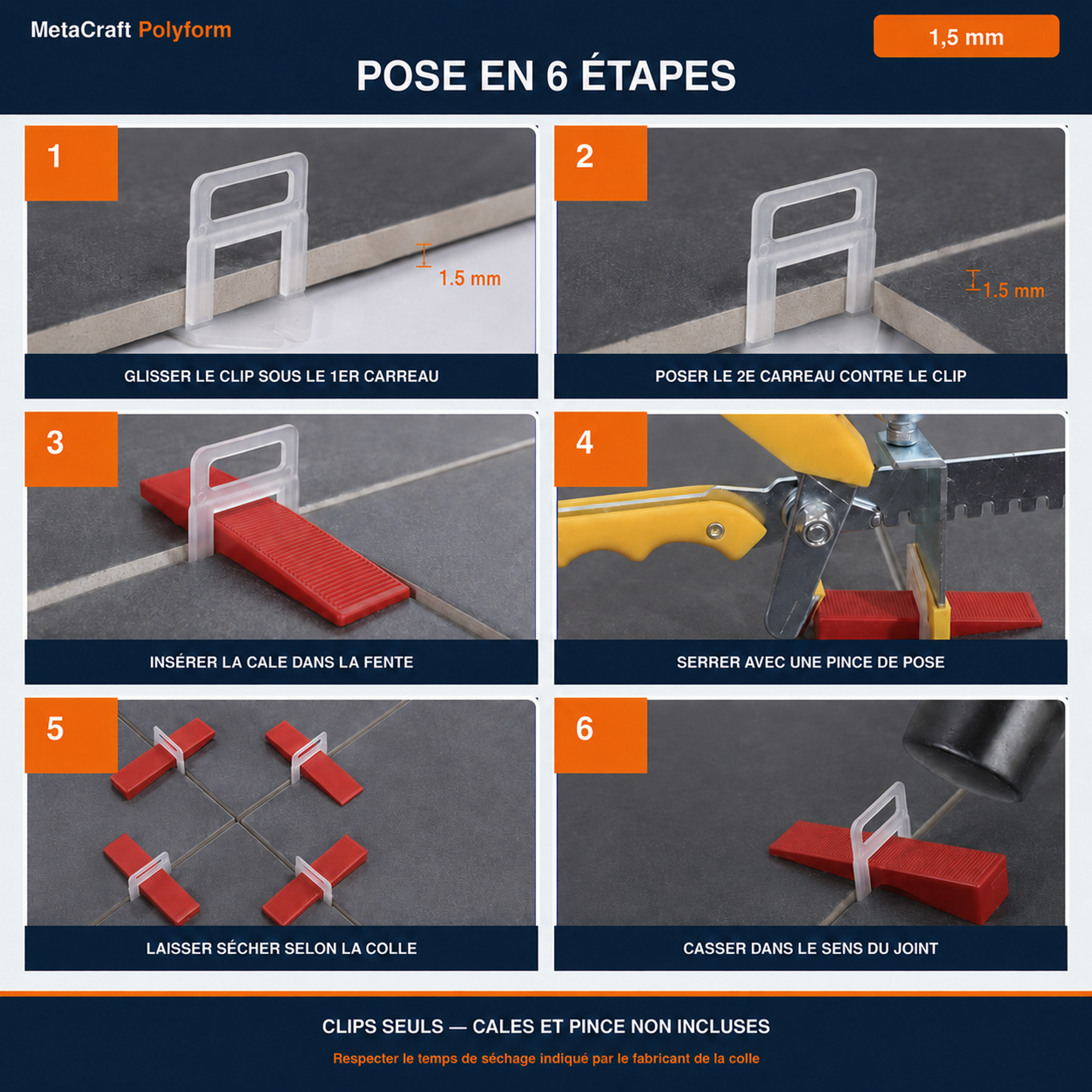 MetaCraft Polyform

1,5 mm

POSE EN 6 ÉTAPES

1

1.5 mm

GLISSER LE CLIP SOUS LE 1ER CARREAU

2

1.5 mm

POSER LE 2E CARREAU CONTRE LE CLIP

3

INSÉRER LA CALE DANS LA FENTE

4

SERRER AVEC UNE PINCE DE POSE

5

LAISSER SÉCHER SELON LA COLLE

6

CASSER DANS LE SENS DU JOINT

CLIPS SEULS — CALES ET PINCE NON INCLUSES

Respecter le temps de séchage indiqué par le fabricant de la colle