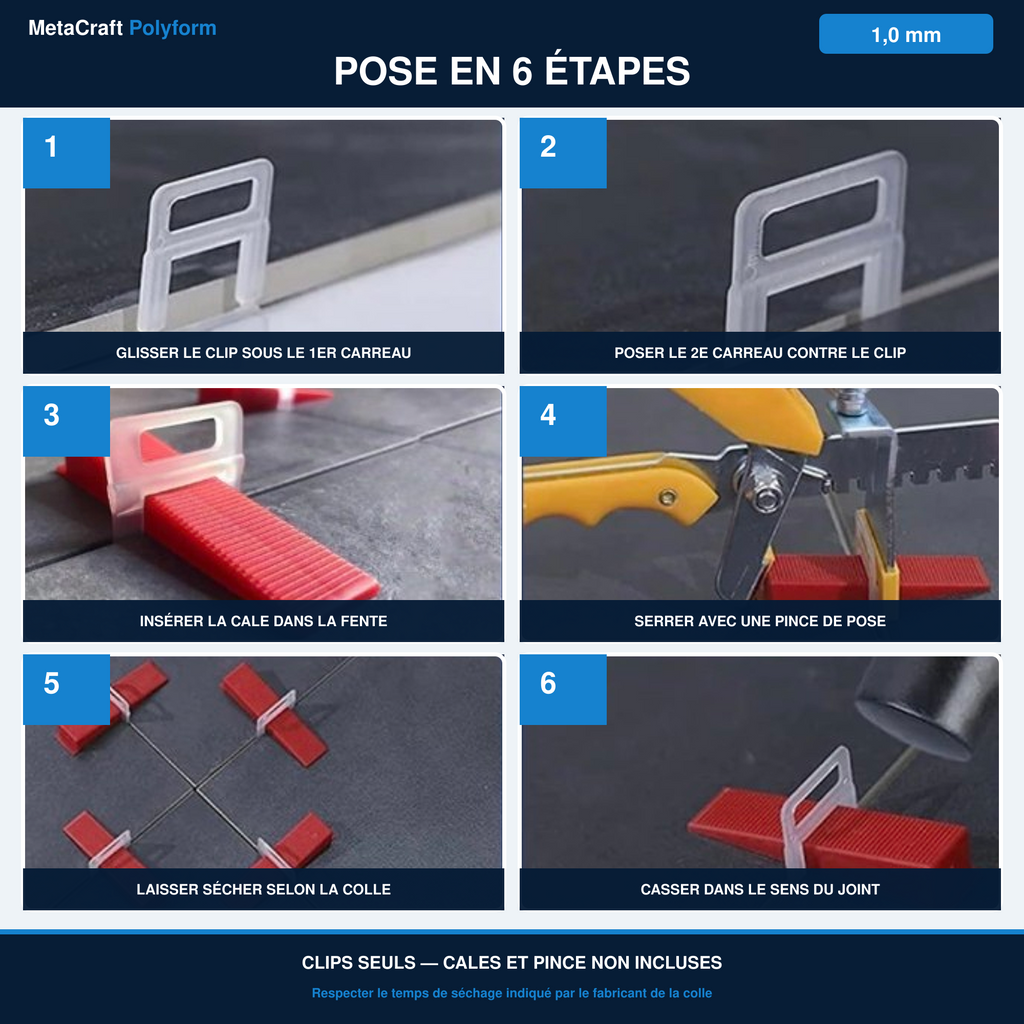 MetaCraft Polyform

1,0 mm

POSE EN 6 ÉTAPES

1
GLISSER LE CLIP SOUS LE 1ER CARREAU

2
POSER LE 2E CARREAU CONTRE LE CLIP

3
INSÉRER LA CALE DANS LA FENTE

4
SERRER AVEC UNE PINCE DE POSE

5
LAISSER SÉCHER SELON LA COLLE

6
CASSER DANS LE SENS DU JOINT

CLIPS SEULS — CALES ET PINCE NON INCLUSES

Respecter le temps de séchage indiqué par le fabricant de la colle