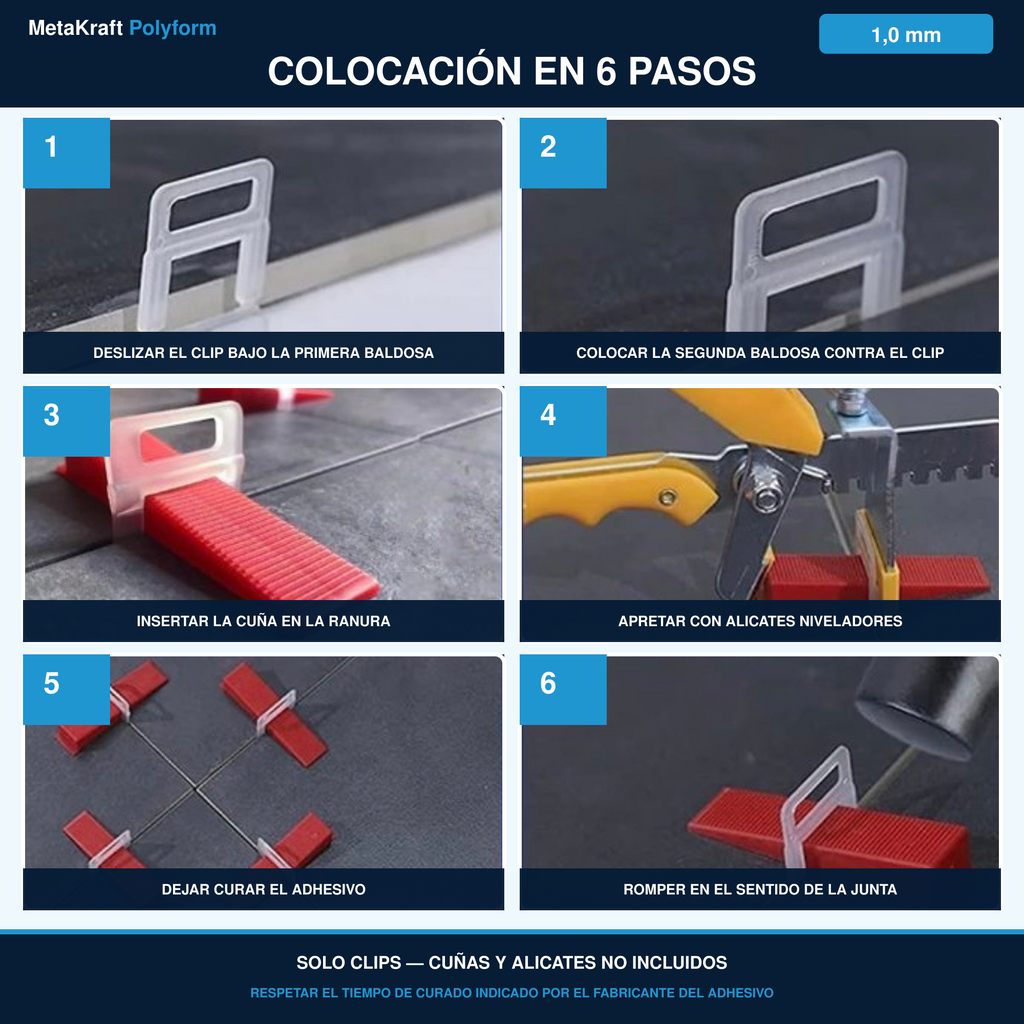 MetaKraft Polyform

1,0 mm

COLOCACIÓN EN 6 PASOS

1

DESLIZAR EL CLIP BAJO LA PRIMERA BALDOSA

2

COLOCAR LA SEGUNDA BALDOSA CONTRA EL CLIP

3

INSERTAR LA CUÑA EN LA RANURA

4

APRETAR CON ALICATES NIVELADORES

5

DEJAR CURAR EL ADHESIVO

6

ROMPER EN EL SENTIDO DE LA JUNTA

SOLO CLIPS — CUÑAS Y ALICATES NO INCLUIDOS

RESPETAR EL TIEMPO DE CURADO INDICADO POR EL FABRICANTE DEL ADHESIVO