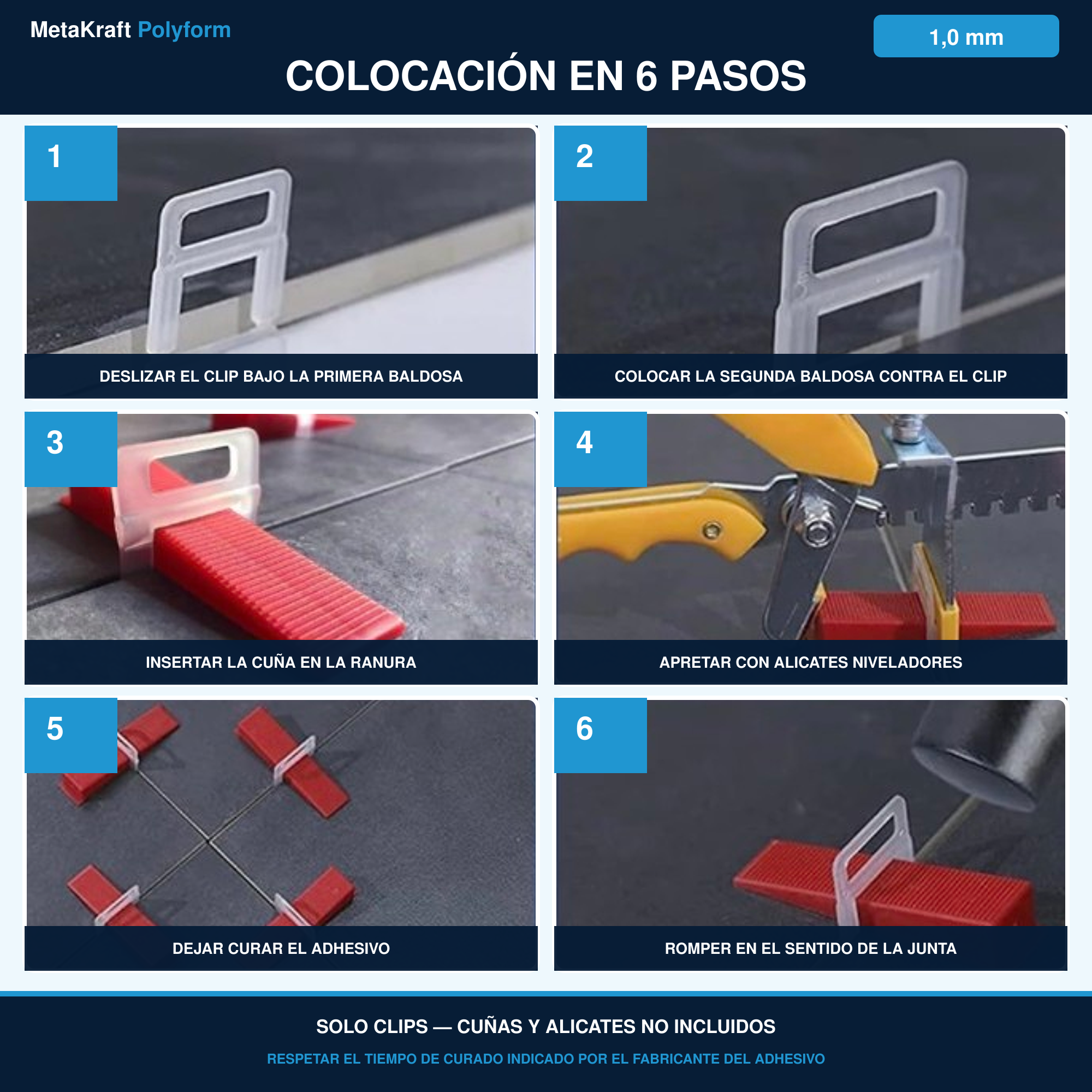 MetaKraft Polyform

1,0 mm

COLOCACIÓN EN 6 PASOS

1

DESLIZAR EL CLIP BAJO LA PRIMERA BALDOSA

2

COLOCAR LA SEGUNDA BALDOSA CONTRA EL CLIP

3

INSERTAR LA CUÑA EN LA RANURA

4

APRETAR CON ALICATES NIVELADORES

5

DEJAR CURAR EL ADHESIVO

6

ROMPER EN EL SENTIDO DE LA JUNTA

SOLO CLIPS — CUÑAS Y ALICATES NO INCLUIDOS

RESPETAR EL TIEMPO DE CURADO INDICADO POR EL FABRICANTE DEL ADHESIVO