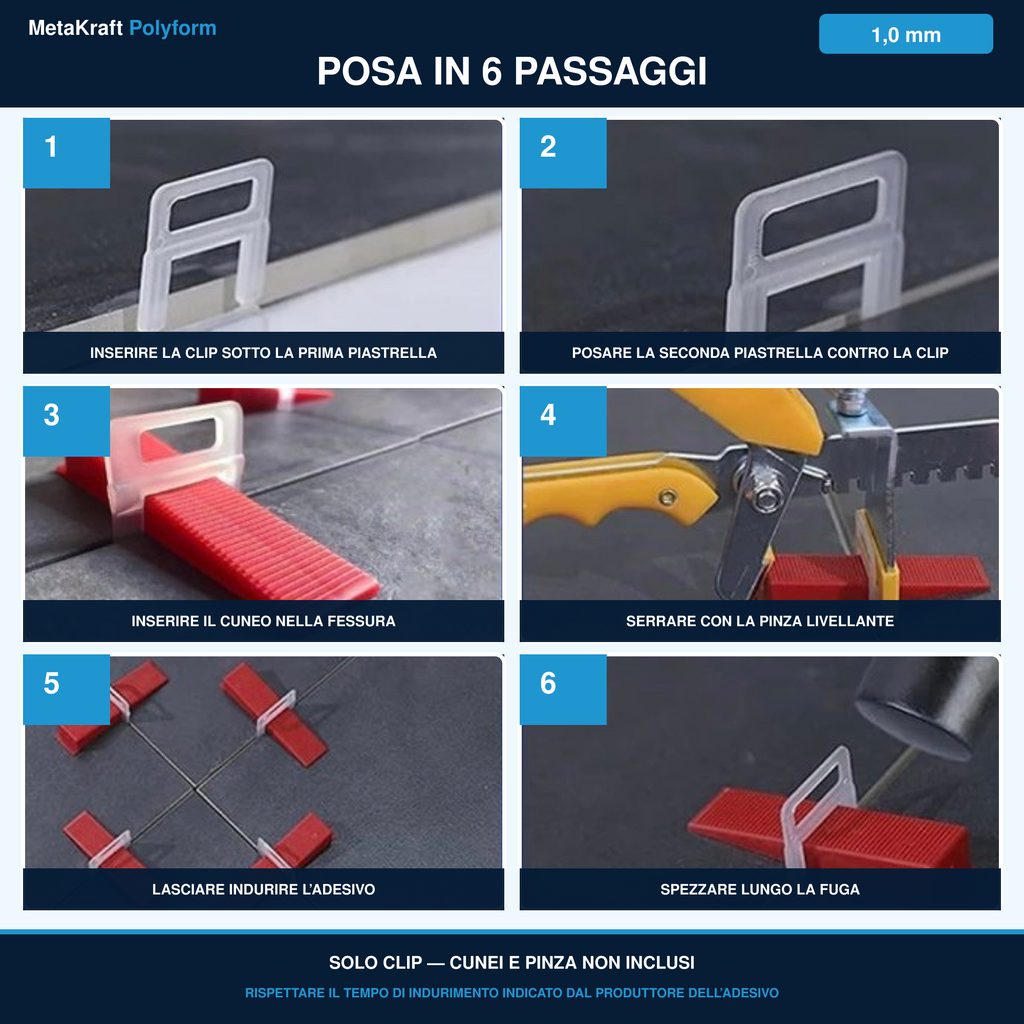 MetaKraft Polyform

1,0 mm

POSA IN 6 PASSAGGI

1

INSERIRE LA CLIP SOTTO LA PRIMA PIASTRELLA

2

POSARE LA SECONDA PIASTRELLA CONTRO LA CLIP

3

INSERIRE IL CUNEO NELLA FESSURA

4

SERRARE CON LA PINZA LIVELLANTE

5

LASCIARE INDURIRE L'ADESIVO

6

SPEZZARE LUNGO LA FUGA

SOLO CLIP — CUNEI E PINZA NON INCLUSI

RISPETTARE IL TEMPO DI INDURIMENTO INDICATO DAL PRODUTTORE DELL'ADESIVO